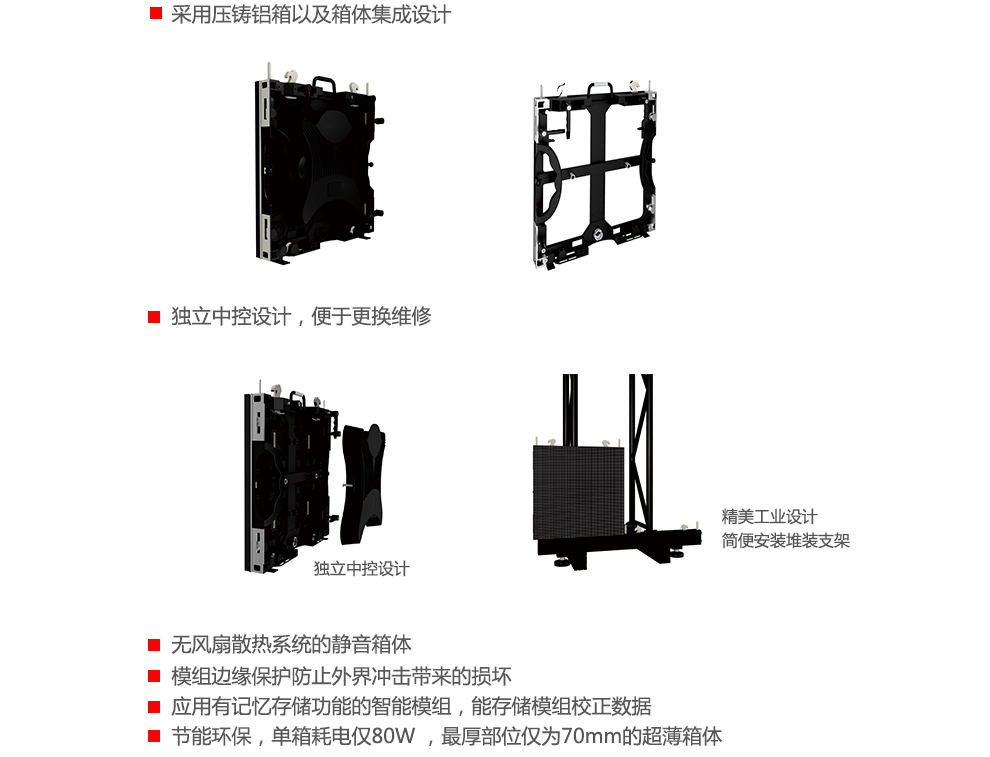 ■ 采用压铸铝箱以及箱体集成设计

■ 独立中控设计，便于更换维修

独立中控设计

精美工业设计
简便安装堆装支架

■ 无风扇散热系统的静音箱体
■ 模组边缘保护防止外界冲击带来的损坏
■ 应用有记忆存储功能的智能模组，能存储模组校正数据
■ 节能环保，单箱耗电仅80W ，最厚部位仅为70mm的超薄箱体